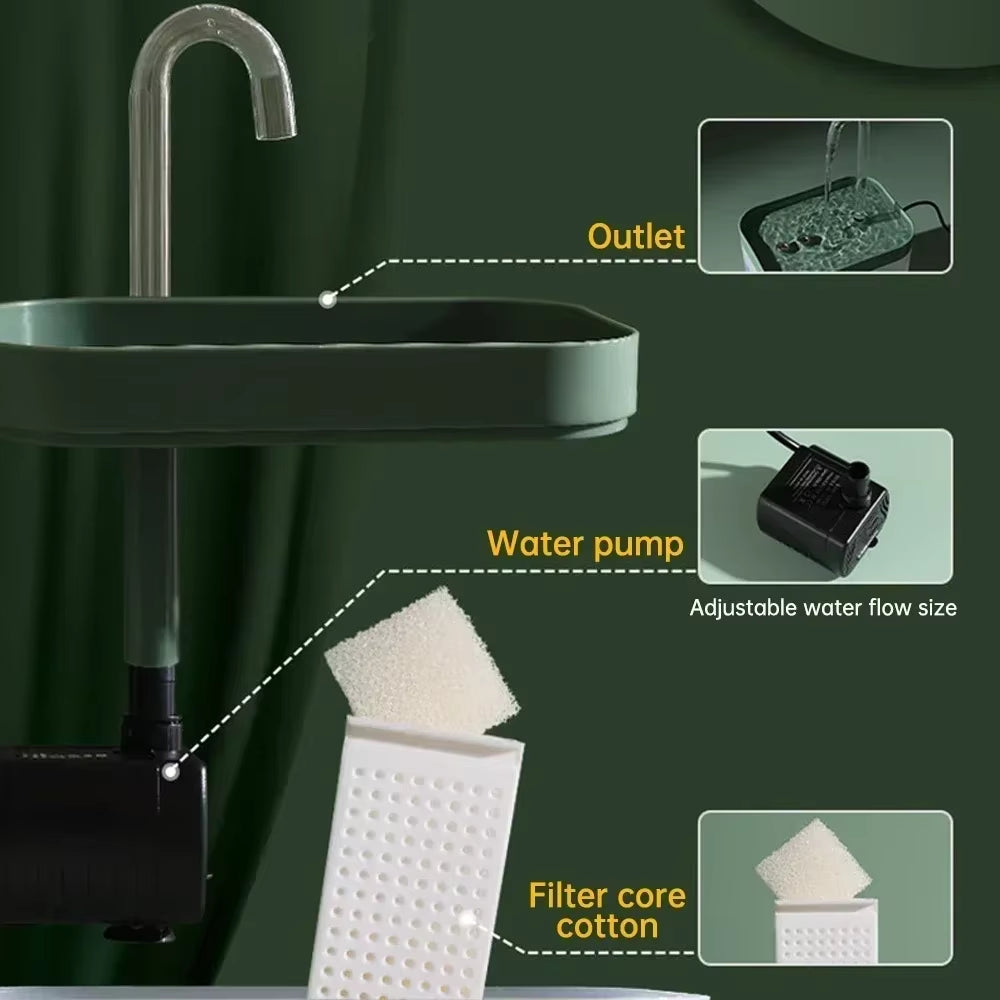 Outlet

Water pump

Adjustable water flow size

Filter core cotton